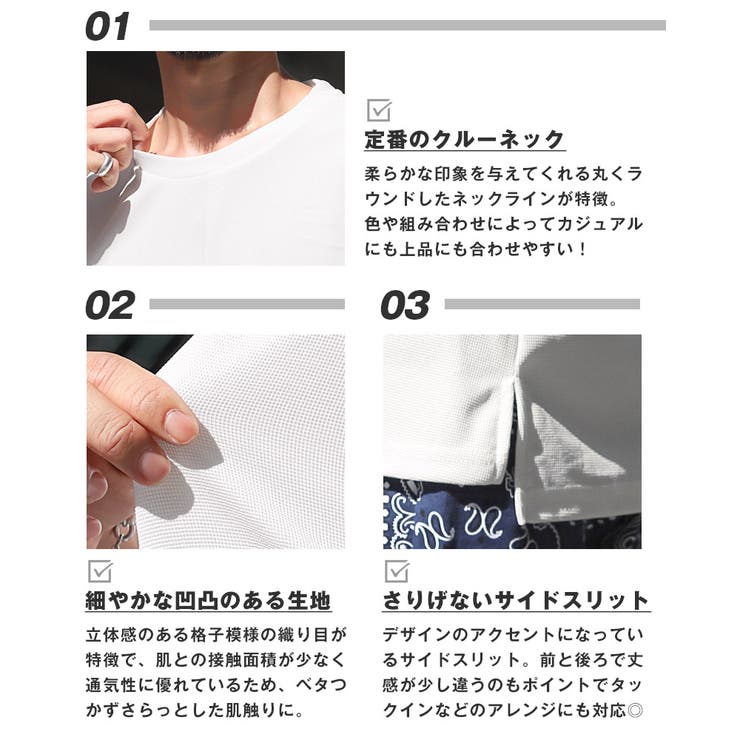 01

定番のクルーネック

柔らかな印象を与えてくれる丸くラウンドしたネックラインが特徴。色や組み合わせによってカジュアルにも上品にも合わせやすい！

02

細やかな凹凸のある生地

立体感のある格子模様の織り目が特徴で、肌との接触面積が少なく通気性に優れているため、ベタつかずさらっとした肌触りに。

03

さりげないサイドスリット

デザインのアクセントになっているサイドスリット。前と後ろで丈感が少し違うのもポイントでタックインなどのアレンジにも対応◎