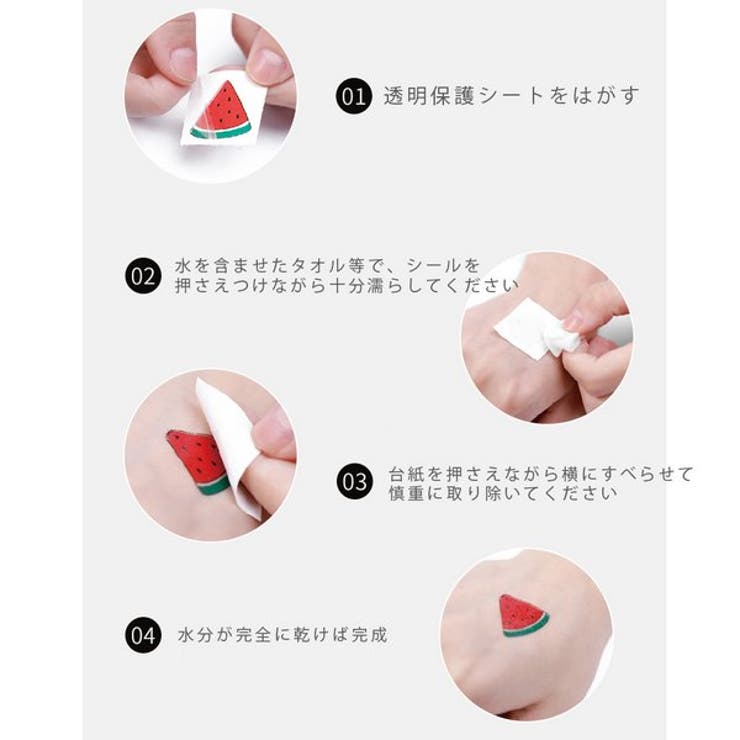 01 透明保護シートをはがす

02 水を含ませたタオル等で、シールを押さえつけながら十分濡らしてください

03 台紙を押さえながら横にすべらせて慎重に取り除いてください

04 水分が完全に乾けば完成