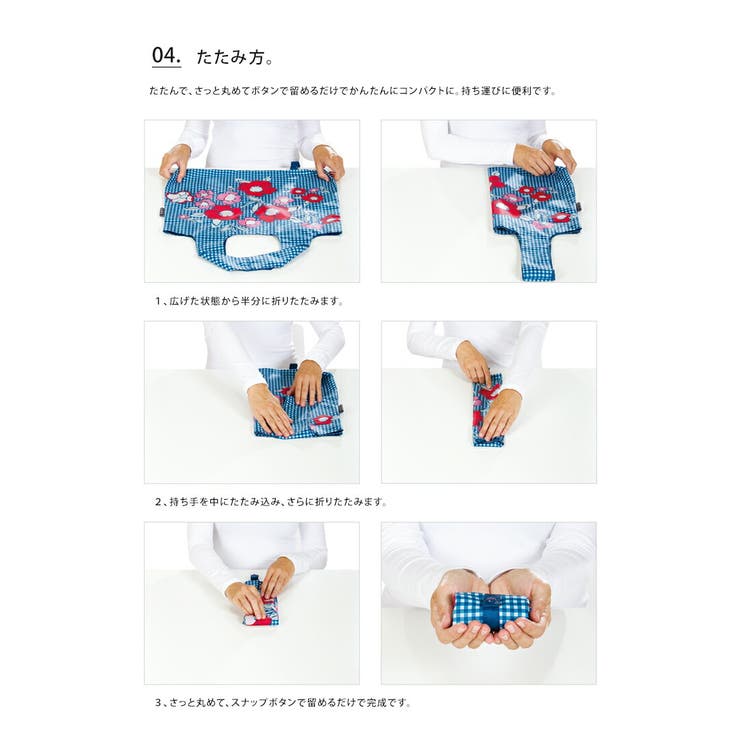 04. たたみ方。

たたんで、さっと丸めてボタンで留めるだけでかんたんにコンパクトに。持ち運びに便利です。

1、広げた状態から半分に折りたたみます。

2、持ち手を中にたたみ込み、さらに折りたたみます。

3、さっと丸めて、スナップボタンで留めるだけで完成です。