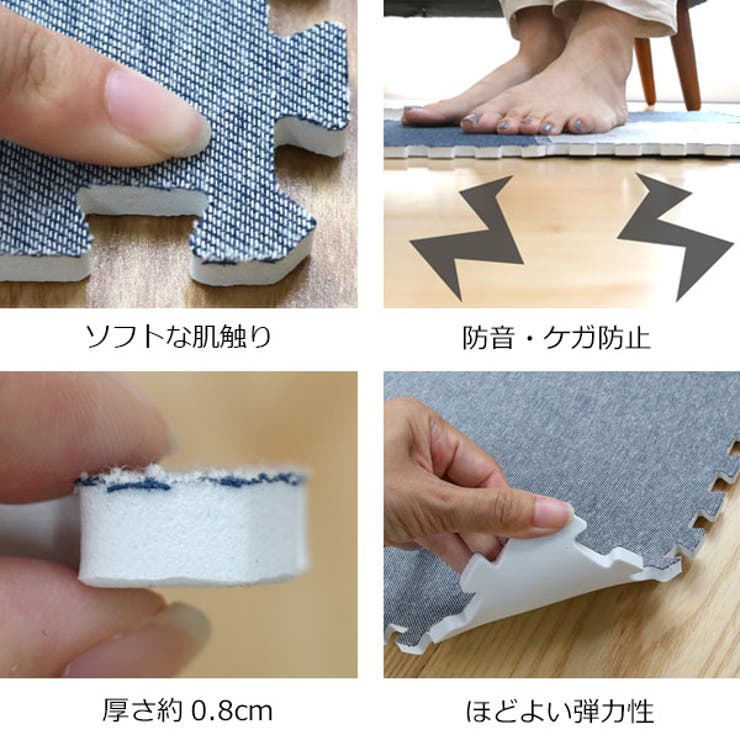 ソフトな肌触り

防音・ケガ防止

厚さ約 0.8cm

ほどよい弾力性