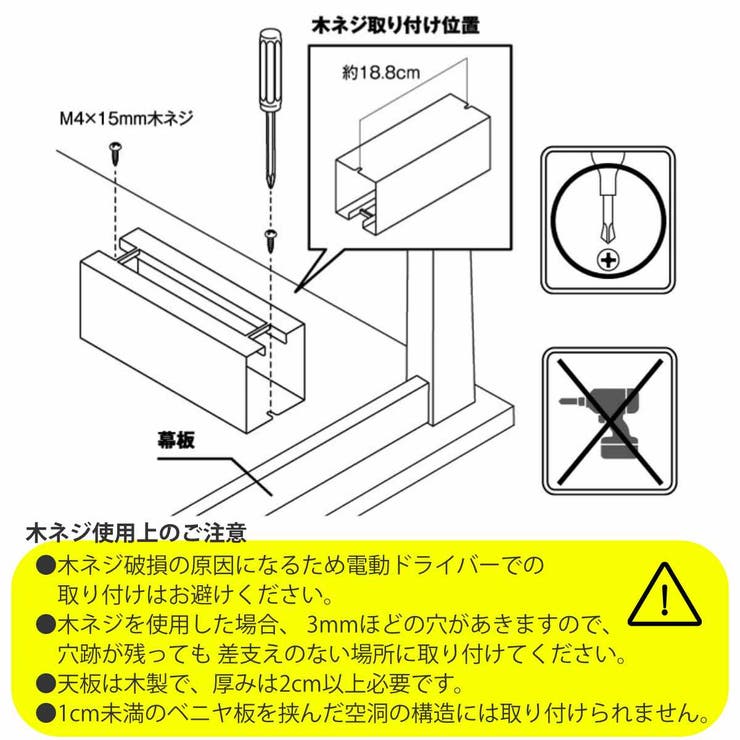 木ネジ取り付け位置

約18.8cm

M4×15mm木ネジ

幕板

木ネジ使用上のご注意

●木ネジ破損の原因になるため電動ドライバーでの取り付けはお避けください。
●木ネジを使用した場合、 3mmほどの穴があきますので、穴跡が残っても 差支えのない場所に取り付けてください。
●天板は木製で、厚みは2cm以上必要です。
●1cm未満のベニヤ板を挟んだ空洞の構造には取り付けられません。