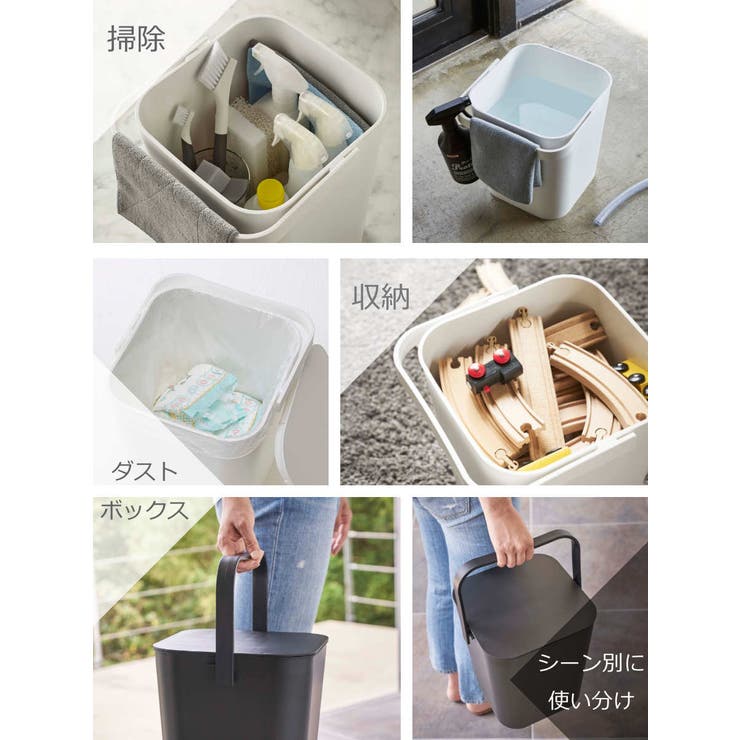 掃除

収納

ダスト

ボックス

シーン別に
使い分け