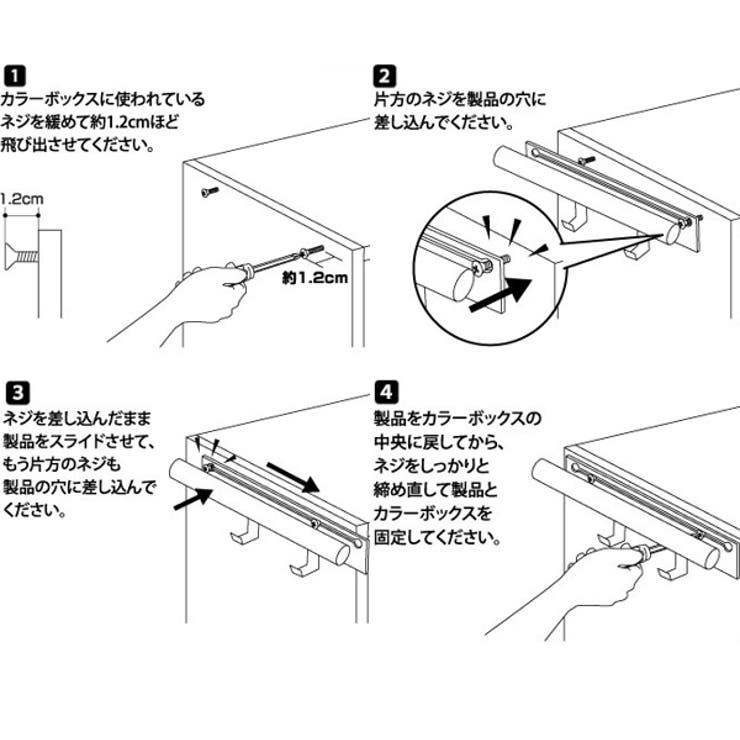 1
カラーボックスに使われているネジを緩めて約1.2cmほど飛び出させてください。

1.2cm

約1.2cm

2
片方のネジを製品の穴に差し込んでください。

3
ネジを差し込んだまま製品をスライドさせて、もう片方のネジも製品の穴に差し込んでください。

4
製品をカラーボックスの中央に戻してから、ネジをしっかりと締め直して製品とカラーボックスを固定してください。