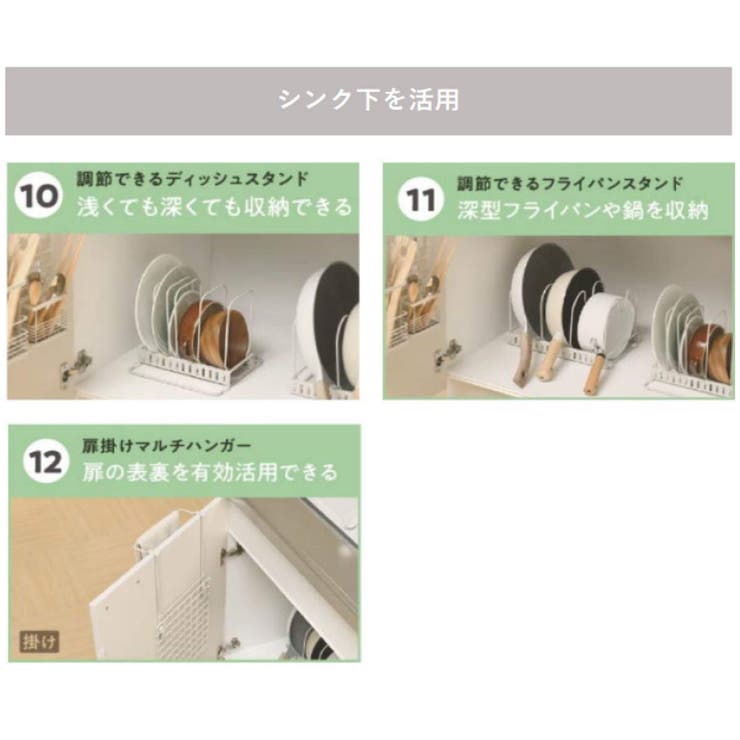 シンク下を活用

10 調節できるディッシュスタンド
浅くても深くても収納できる

11 調節できるフライパンスタンド
深型フライパンや鍋を収納

12 扉掛けマルチハンガー
扉の表裏を有効活用できる

掛け