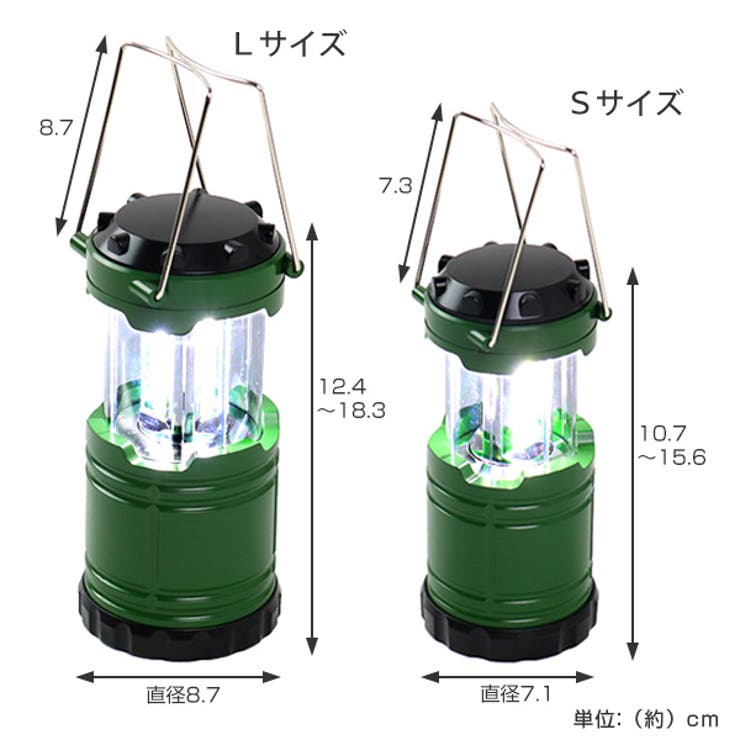 Lサイズ

8.7

12.4
～18.3

直径8.7

Sサイズ

7.3

10.7
～15.6

直径7.1

単位:（約）cm