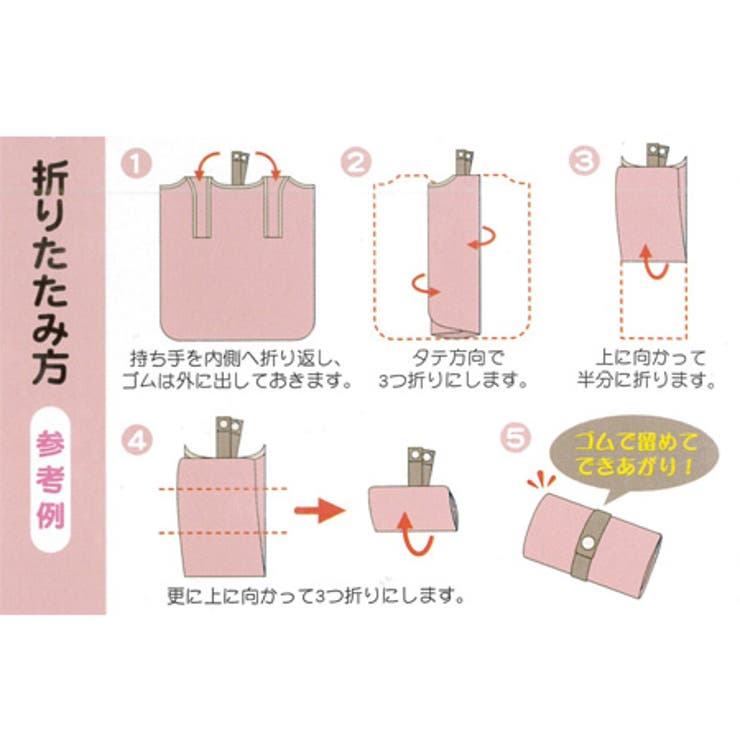 折りたたみ方

参考例

1
持ち手を内側へ折り返し、ゴムは外に出しておきます。

2
タテ方向で3つ折りにします。

3
上に向かって半分に折ります。

4
更に上に向かって3つ折りにします。

5
ゴムで留めてできあがり！