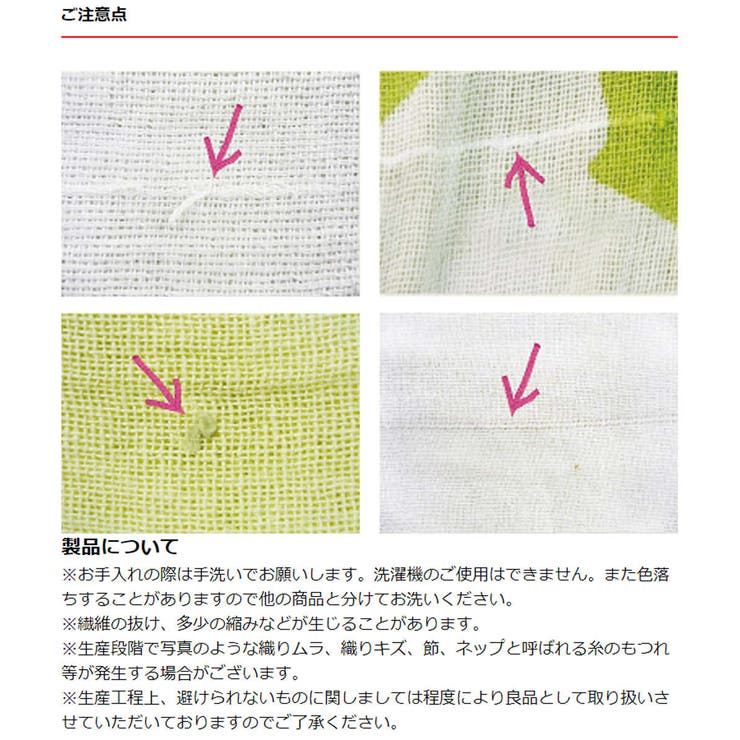 ご注意点

製品について

※お手入れの際は手洗いでお願いします。洗濯機のご使用はできません。また色落ちすることがありますので他の商品と分けてお洗いください。
※繊維の抜け、多少の縮みなどが生じることがあります。
※生産段階で写真のような織りムラ、織りキズ、節、ネップと呼ばれる糸のもつれ等が発生する場合がございます。
※生産工程上、避けられないものに関しましては程度により良品として取り扱いさせていただいておりますのでご了承ください。