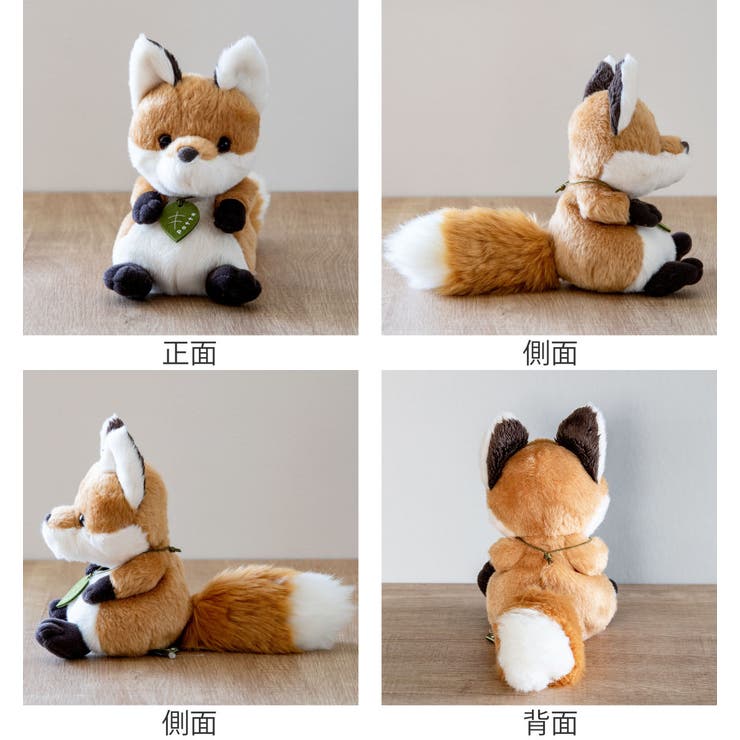 正面

側面

側面

背面