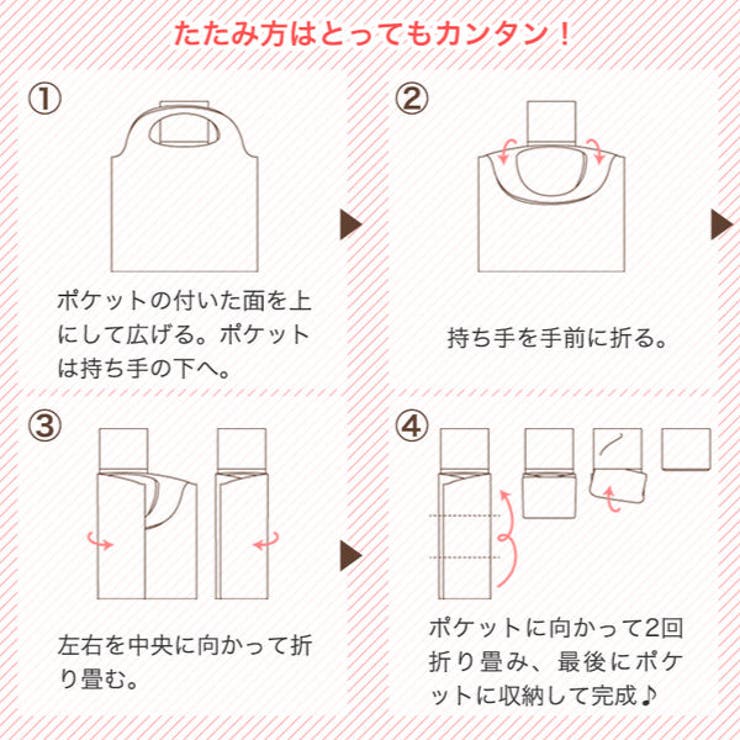 たたみ方はとってもカンタン！

①

ポケットの付いた面を上にして広げる。ポケットは持ち手の下へ。

②

持ち手を手前に折る。

③

左右を中央に向かって折り畳む。

④

ポケットに向かって2回折り畳み、最後にポケットに収納して完成♪