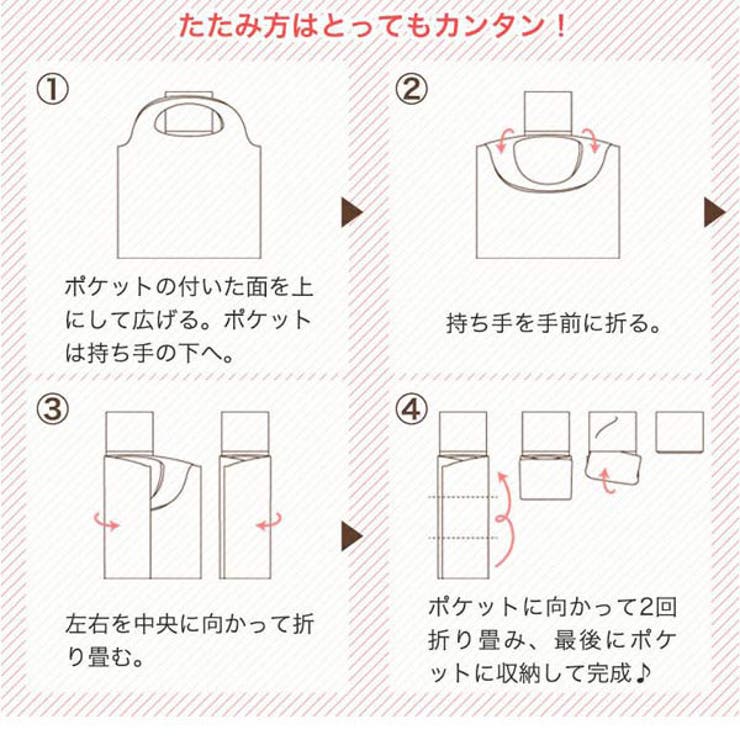 たたみ方はとってもカンタン！

①

ポケットの付いた面を上にして広げる。ポケットは持ち手の下へ。

②

持ち手を手前に折る。

③

左右を中央に向かって折り畳む。

④

ポケットに向かって2回折り畳み、最後にポケットに収納して完成♪