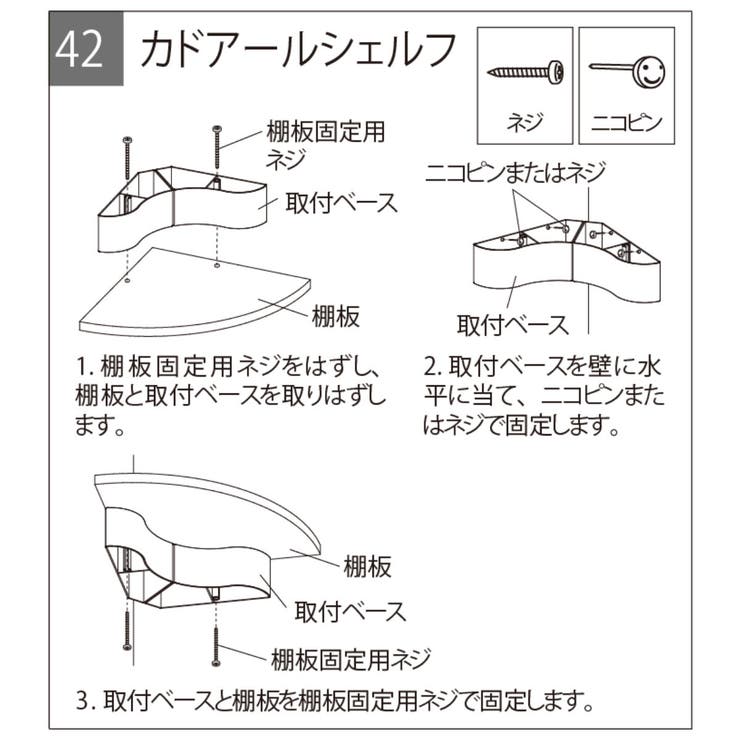 42 カドアールシェルフ

ネジ

ニコピン

棚板固定用ネジ

取付ベース

棚板

ニコピンまたはネジ

取付ベース

1. 棚板固定用ネジをはずし、棚板と取付ベースを取りはずします。

2. 取付ベースを壁に水平に当て、ニコピンまたはネジで固定します。

棚板

取付ベース

棚板固定用ネジ

3. 取付ベースと棚板を棚板固定用ネジで固定します。