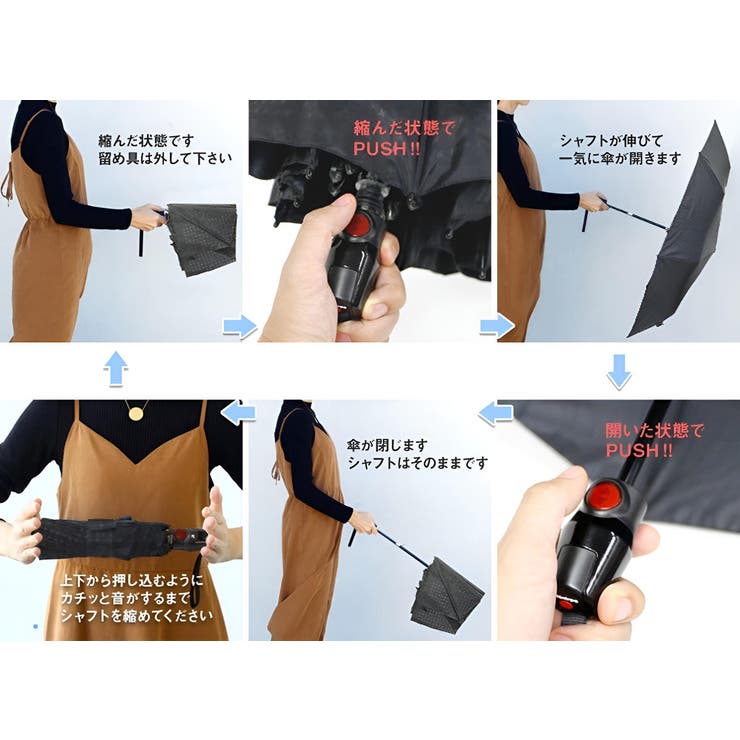 縮んだ状態です
留め具は外して下さい

縮んだ状態で
PUSH!!

シャフトが伸びて
一気に傘が開きます

開いた状態で
PUSH!!

傘が閉じます
シャフトはそのままです

上下から押し込むように
カチッと音がするまで
シャフトを縮めてください