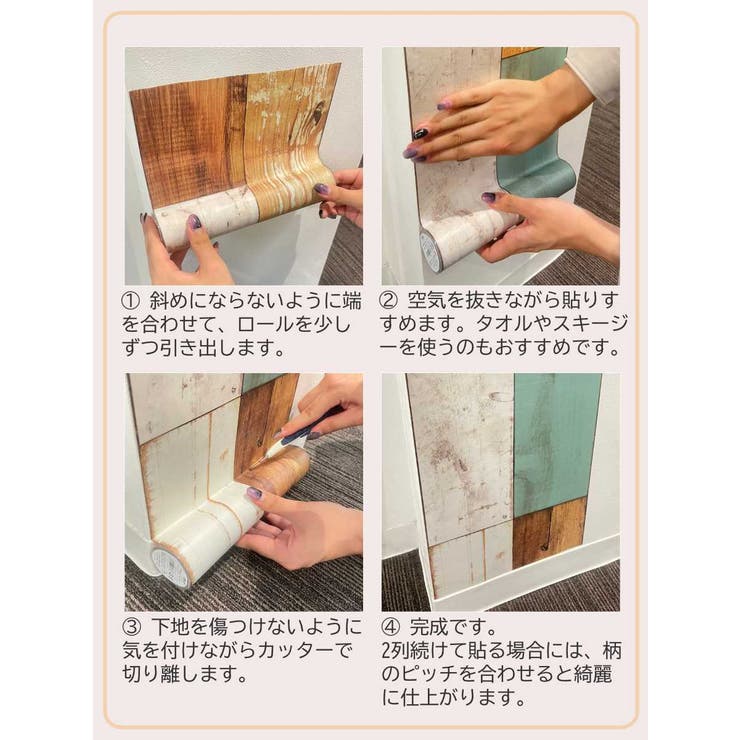 ① 斜めにならないように端を合わせて、ロールを少しずつ引き出します。

② 空気を抜きながら貼りすすめます。タオルやスキージーを使うのもおすすめです。

③ 下地を傷つけないように気を付けながらカッターで切り離します。

④ 完成です。
2列続けて貼る場合には、柄のピッチを合わせると綺麗に仕上がります。