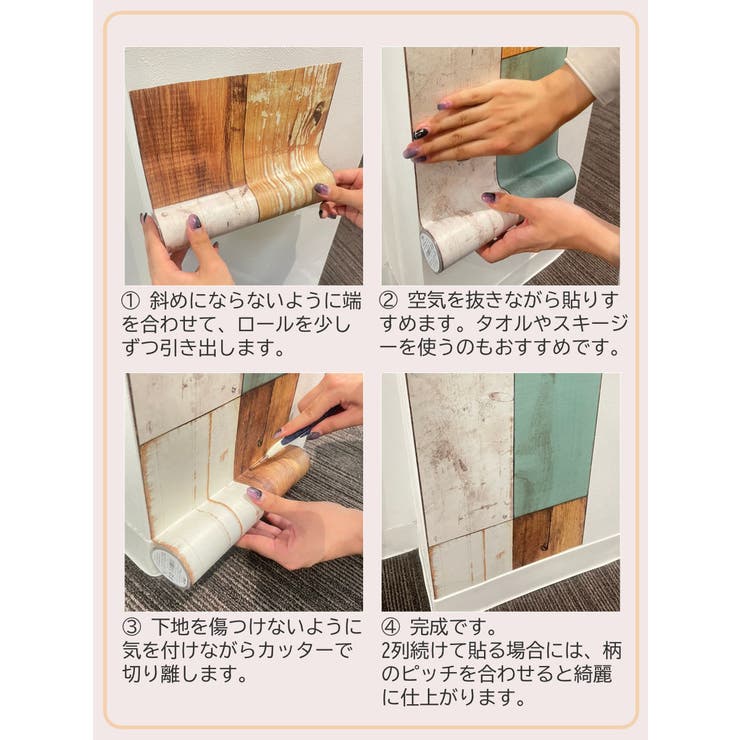 ① 斜めにならないように端を合わせて、ロールを少しずつ引き出します。

② 空気を抜きながら貼りすすめます。タオルやスキージーを使うのもおすすめです。

③ 下地を傷つけないように気を付けながらカッターで切り離します。

④ 完成です。
2列続けて貼る場合には、柄のピッチを合わせると綺麗に仕上がります。