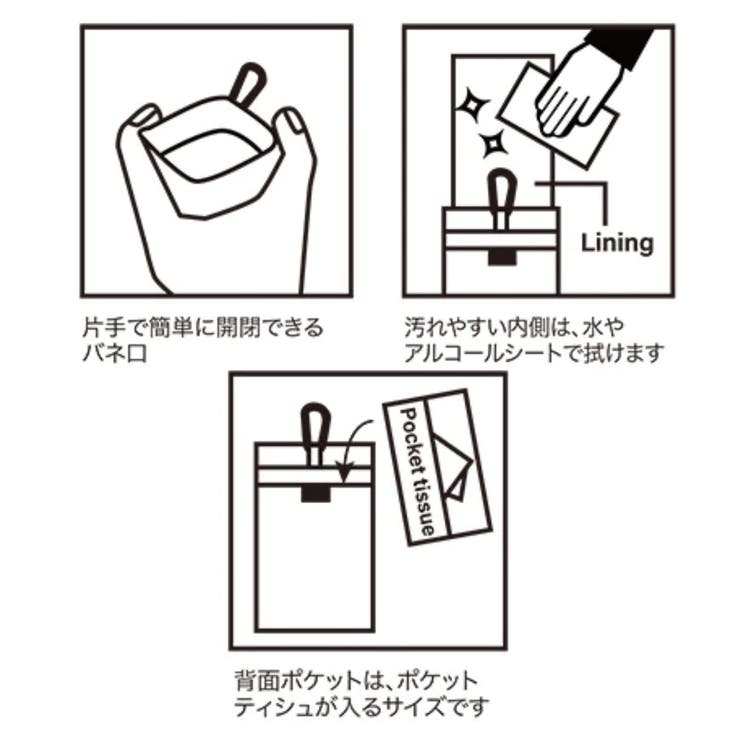 片手で簡単に開閉できるバネ口

Lining

汚れやすい内側は、水やアルコールシートで拭けます

Pocket tissue

背面ポケットは、ポケットティシュが入るサイズです