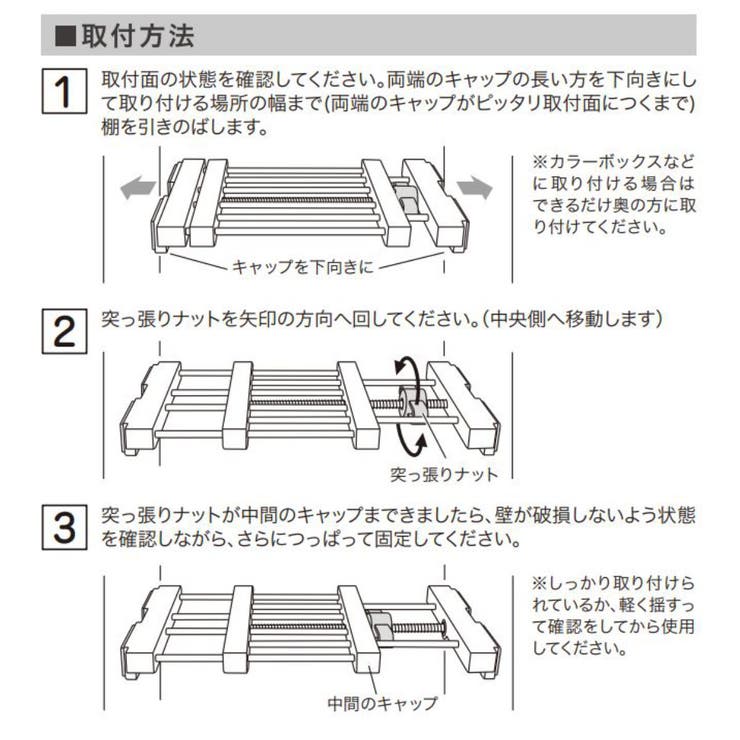 ■取付方法

1

取付面の状態を確認してください。両端のキャップの長い方を下向きにして取り付ける場所の幅まで(両端のキャップがピッタリ取付面につくまで)棚を引きのばします。

キャップを下向きに

※カラーボックスなどに取り付ける場合はできるだけ奥の方に取り付けてください。

2

突っ張りナットを矢印の方向へ回してください。(中央側へ移動します)

突っ張りナット

3

突っ張りナットが中間のキャップまできましたら、壁が破損しないよう状態を確認しながら、さらにつっぱって固定してください。

※しっかり取り付けられているか、軽く揺すって確認をしてから使用してください。

中間のキャップ