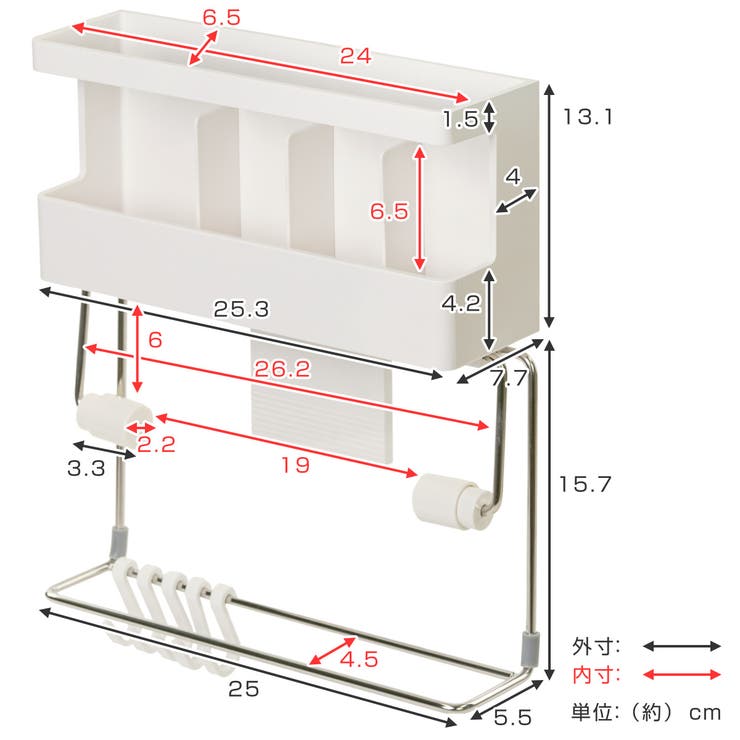 6.5
24
1.5
13.1
4
6.5
4.2
25.3
6
26.2
7.7
2.2
3.3
19
15.7
4.5
25
5.5
外寸:
内寸:
単位:(約) cm