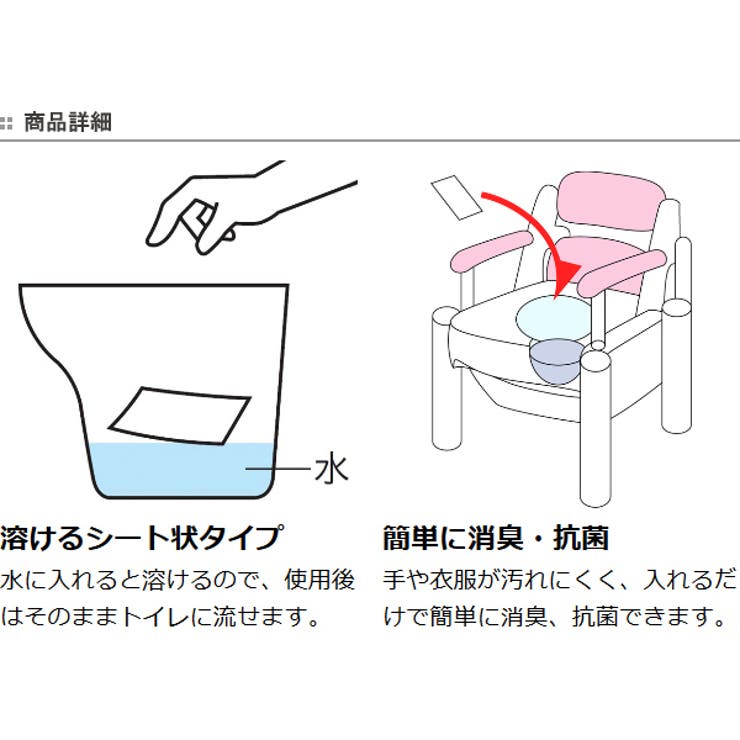 商品詳細

水

溶けるシート状タイプ

水に入れると溶けるので、使用後はそのままトイレに流せます。

簡単に消臭・抗菌

手や衣服が汚れにくく、入れるだけで簡単に消臭、抗菌できます。