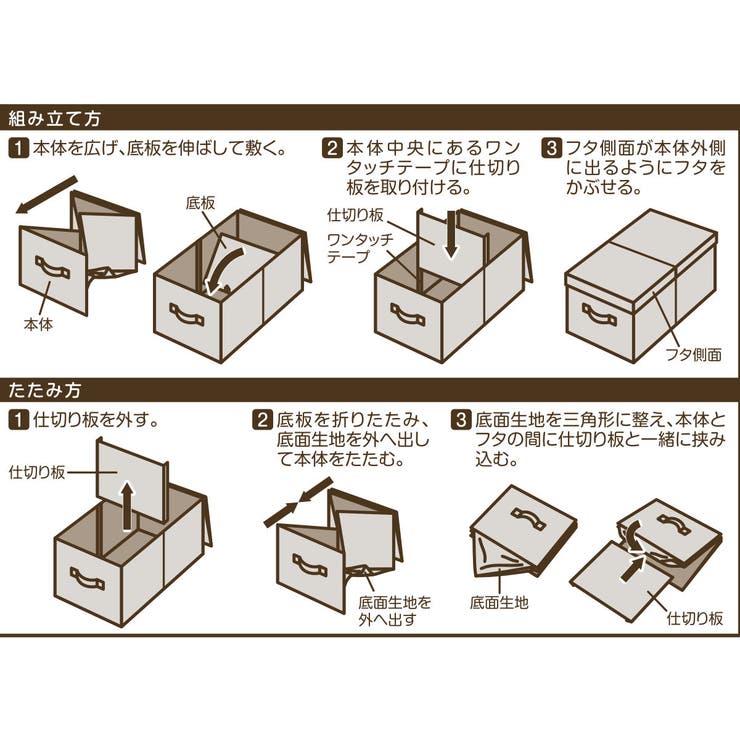 組み立て方

1 本体を広げ、底板を伸ばして敷く。

底板

本体

2 本体中央にあるワンタッチテープに仕切り板を取り付ける。

仕切り板

ワンタッチテープ

3 フタ側面が本体外側に出るようにフタをかぶせる。

フタ側面

たたみ方

1 仕切り板を外す。

仕切り板

2 底板を折りたたみ、底面生地を外へ出して本体をたたむ。

底面生地を外へ出す

3 底面生地を三角形に整え、本体とフタの間に仕切り板と一緒に挟み込む。

底面生地

仕切り板