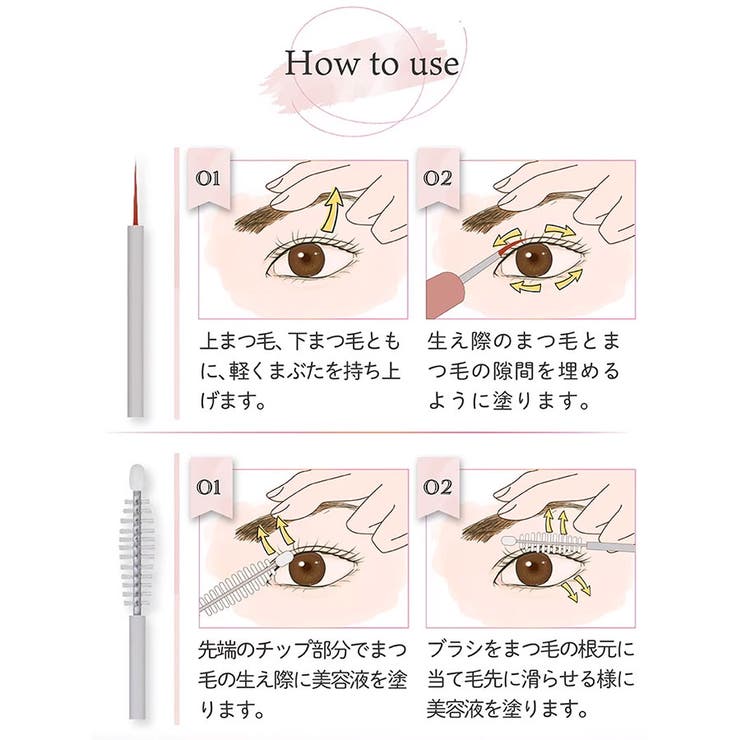 How to use

01

上まつ毛、下まつ毛ともに、軽くまぶたを持ち上げます。

02

生え際のまつ毛とまつ毛の隙間を埋めるように塗ります。

01

先端のチップ部分でまつ毛の生え際に美容液を塗ります。

02

ブラシをまつ毛の根元に当て毛先に滑らせる様に美容液を塗ります。