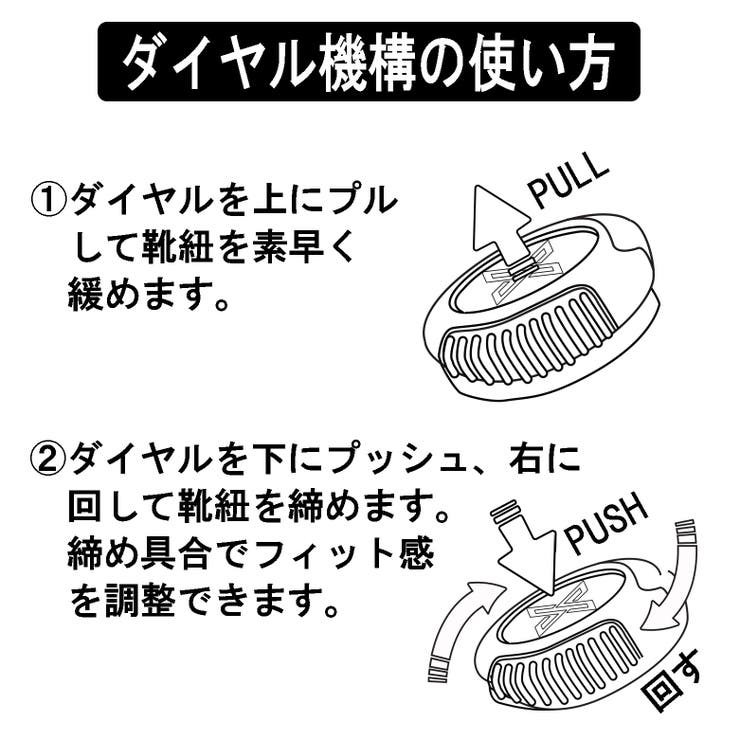 ダイヤル機構の使い方

①ダイヤルを上にプルして靴紐を素早く緩めます。

PULL

②ダイヤルを下にプッシュ、右に回して靴紐を締めます。締め具合でフィット感を調整できます。

PUSH

回す