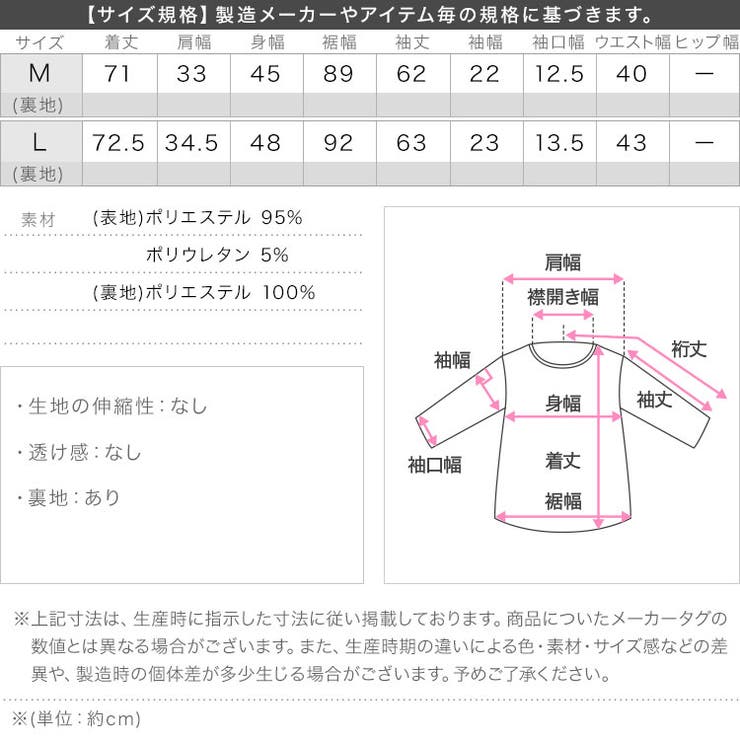 【サイズ規格】製造メーカーやアイテム毎の規格に基づきます。

| サイズ | 着丈 | 肩幅 | 身幅 | 裾幅 | 袖丈 | 袖幅 | 袖口幅 | ウエスト幅 | ヒップ幅 |
|---|---|---|---|---|---|---|---|---|---|
| M | 71 | 33 | 45 | 89 | 62 | 22 | 12.5 | 40 | ― |
| (裏地) | | | | | | | | | |
| L | 72.5 | 34.5 | 48 | 92 | 63 | 23 | 13.5 | 43 | ― |
| (裏地) | | | | | | | | | |

素材 (表地)ポリエステル 95%
ポリウレタン 5%
(裏地)ポリエステル 100%

・生地の伸縮性：なし

・透け感：なし

・裏地：あり

肩幅
襟開き幅
裄丈
袖幅
袖丈
身幅
袖口幅
着丈
裾幅

※上記寸法は、生産時に指示した寸法に従い掲載しております。商品についたメーカータグの数値とは異なる場合がございます。また、生産時期の違いによる色・素材・サイズ感などの差異や、製造時の個体差が多少生じる場合がございます。予めご了承ください。

※(単位：約cm)