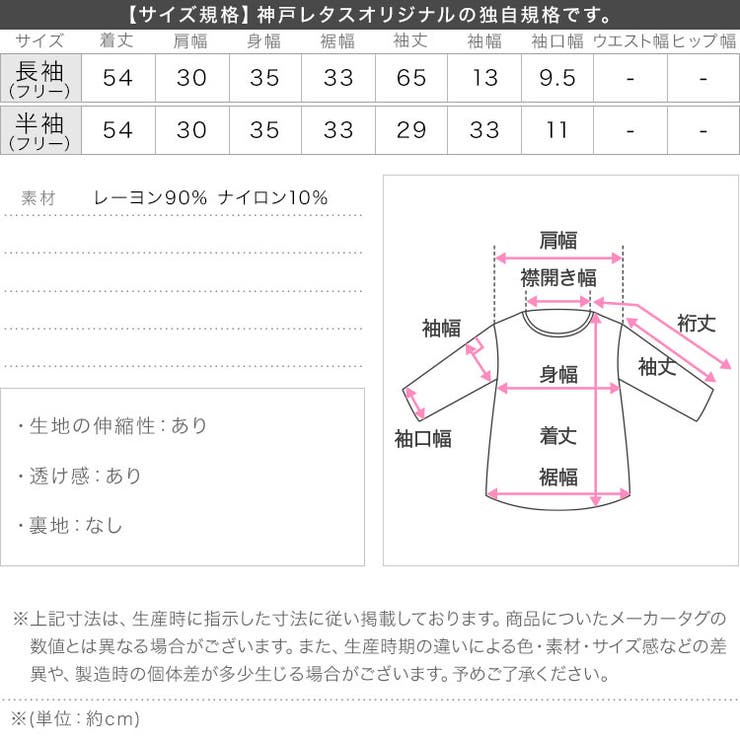 【サイズ規格】神戸レタスオリジナルの独自規格です。

| サイズ | 着丈 | 肩幅 | 身幅 | 裾幅 | 袖丈 | 袖幅 | 袖口幅 | ウエスト幅 | ヒップ幅 |
|---|---|---|---|---|---|---|---|---|---|
| 長袖 (フリー) | 54 | 30 | 35 | 33 | 65 | 13 | 9.5 | - | - |
| 半袖 (フリー) | 54 | 30 | 35 | 33 | 29 | 33 | 11 | - | - |

素材 レーヨン90% ナイロン10%

・生地の伸縮性：あり

・透け感：あり

・裏地：なし

肩幅
襟開き幅
袖幅
裄丈
袖丈
身幅
袖口幅
着丈
裾幅

※上記寸法は、生産時に指示した寸法に従い掲載しております。商品についたメーカータグの数値とは異なる場合がございます。また、生産時期の違いによる色・素材・サイズ感などの差異や、製造時の個体差が多少生じる場合がございます。予めご了承ください。

※(単位：約cm)