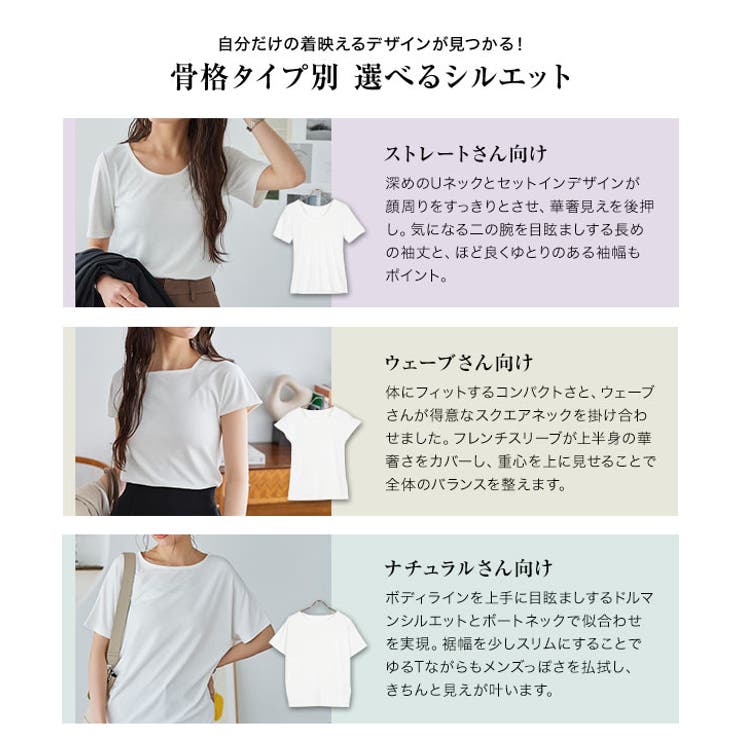 自分だけの着映えるデザインが見つかる！
骨格タイプ別 選べるシルエット

ストレートさん向け
深めのUネックとセットインデザインが顔周りをすっきりとさせ、華奢見えを後押し。気になる二の腕を目眩ましする長めの袖丈と、ほど良くゆとりのある袖幅もポイント。

ウェーブさん向け
体にフィットするコンパクトさと、ウェーブさんが得意なスクエアネックを掛け合わせました。フレンチスリーブが上半身の華奢さをカバーし、重心を上に見せることで全体のバランスを整えます。

ナチュラルさん向け
ボディラインを上手に目眩ましするドルマンシルエットとボートネックで似合わせを実現。裾幅を少しスリムにすることでゆるTながらもメンズっぽさを払拭し、きちんと見えが叶います。