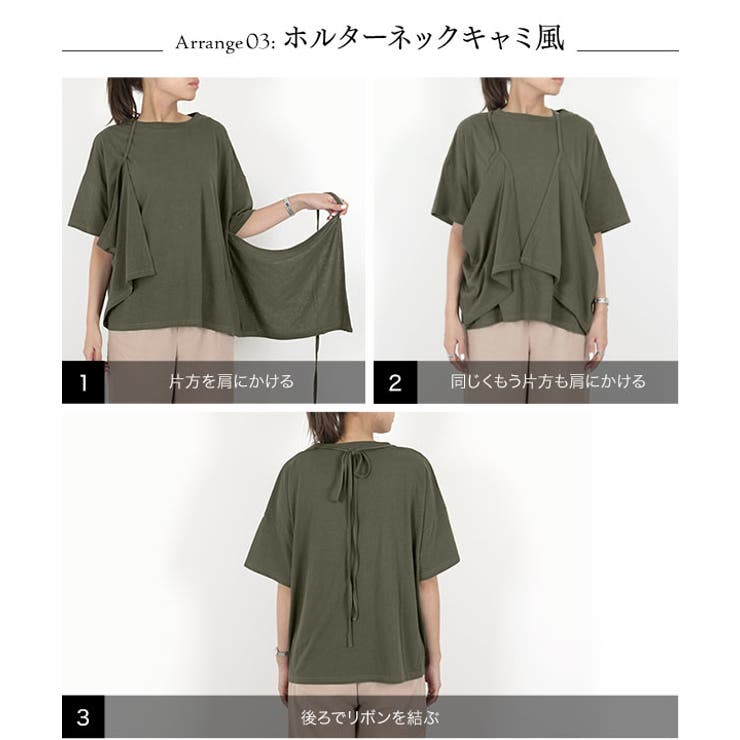 Arrange 03: ホルターネックキャミ風

1 片方を肩にかける

2 同じくもう片方も肩にかける

3 後ろでリボンを結ぶ