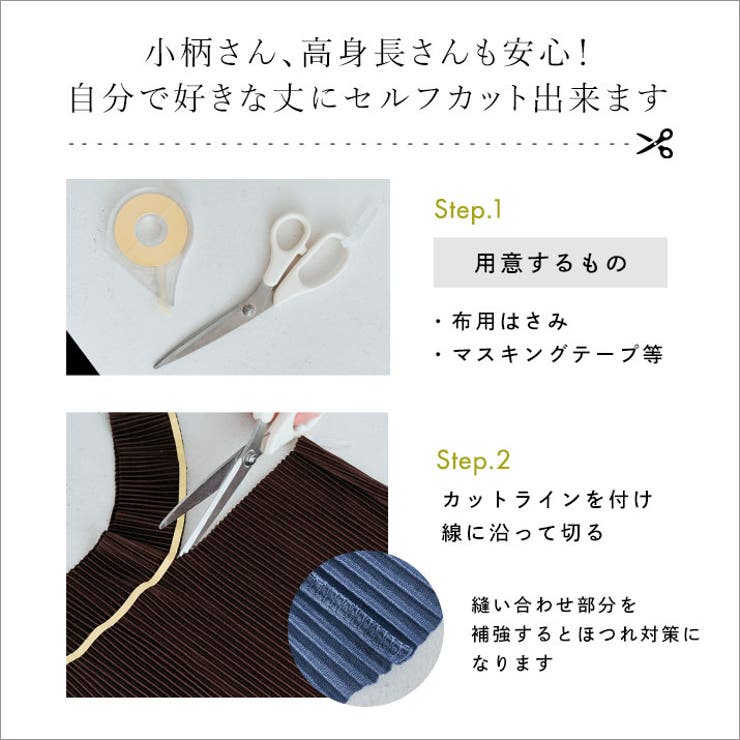 小柄さん、高身長さんも安心！
自分で好きな丈にセルフカット出来ます

Step.1

用意するもの

・布用はさみ
・マスキングテープ等

Step.2

カットラインを付け
線に沿って切る

縫い合わせ部分を
補強するとほつれ対策に
なります