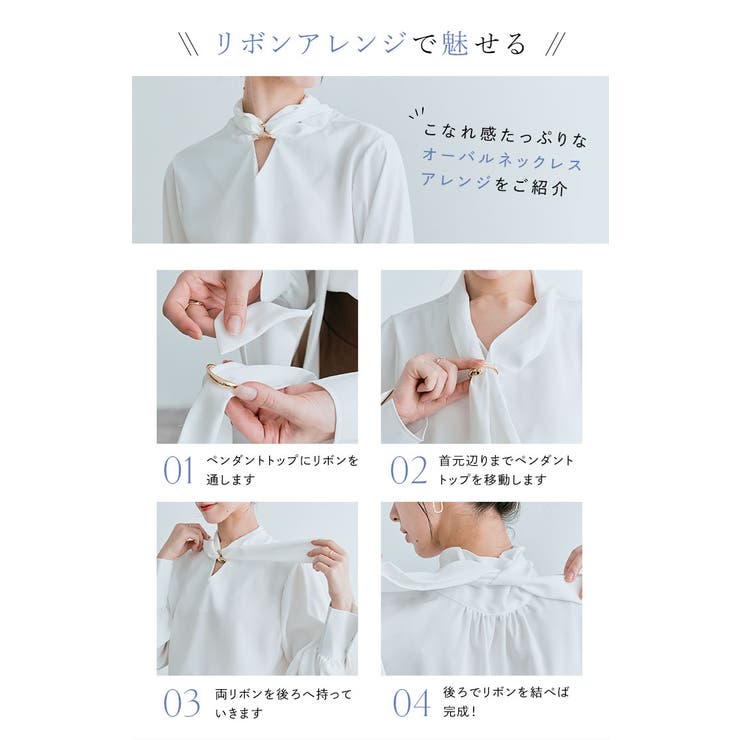 \\ リボンアレンジで魅せる //

こなれ感たっぷりな
オーバルネックレス
アレンジをご紹介

01 ペンダントトップにリボンを通します

02 首元辺りまでペンダントトップを移動します

03 両リボンを後ろへ持っていきます

04 後ろでリボンを結べば完成！