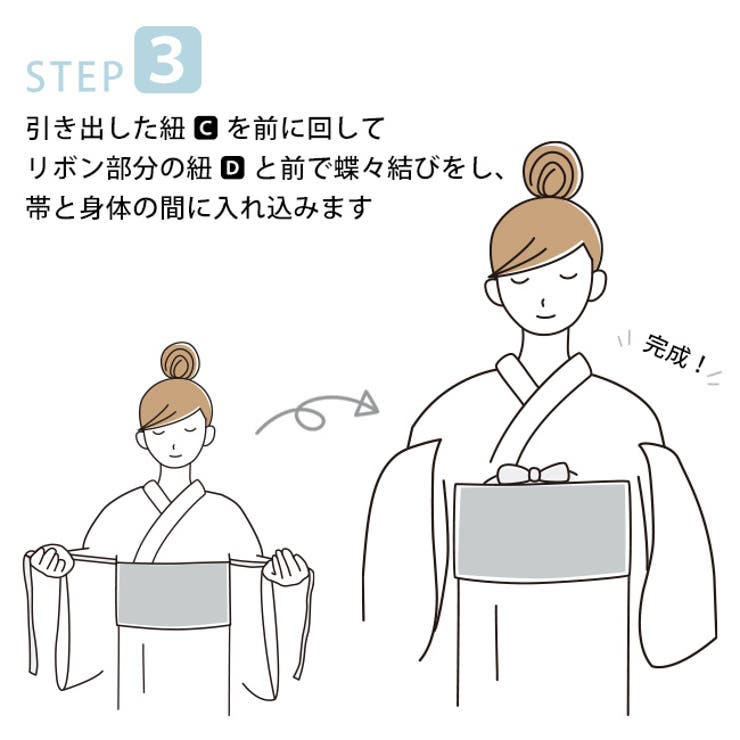 STEP 3

引き出した紐 C を前に回して
リボン部分の紐 D と前で蝶々結びをし、
帯と身体の間に入れ込みます

完成！