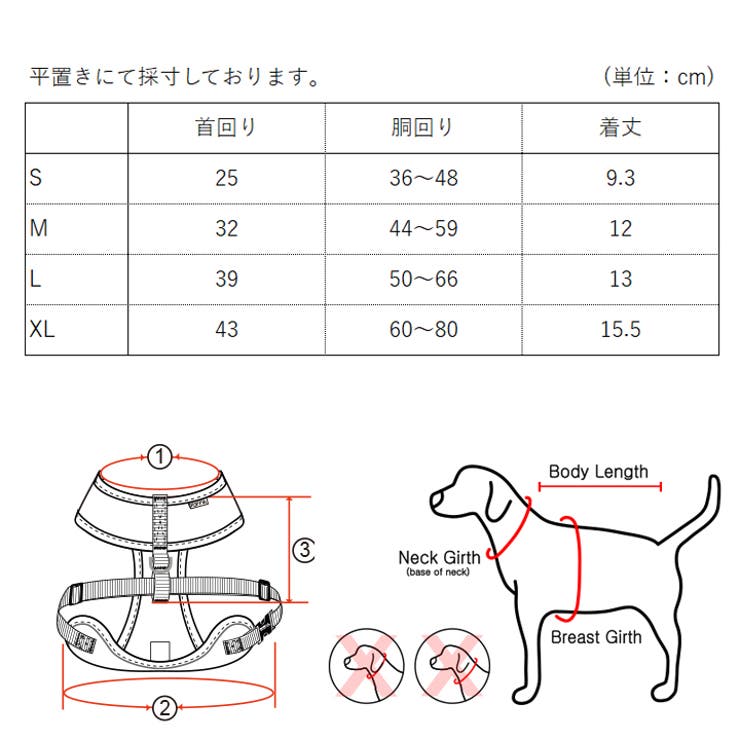 平置きにて採寸しております。 （単位：cm）

|  | 首回り | 胴回り | 着丈 |
|---|---|---|---|
| S | 25 | 36～48 | 9.3 |
| M | 32 | 44～59 | 12 |
| L | 39 | 50～66 | 13 |
| XL | 43 | 60～80 | 15.5 |

①
③
②

Body Length
Neck Girth
(base of neck)
Breast Girth