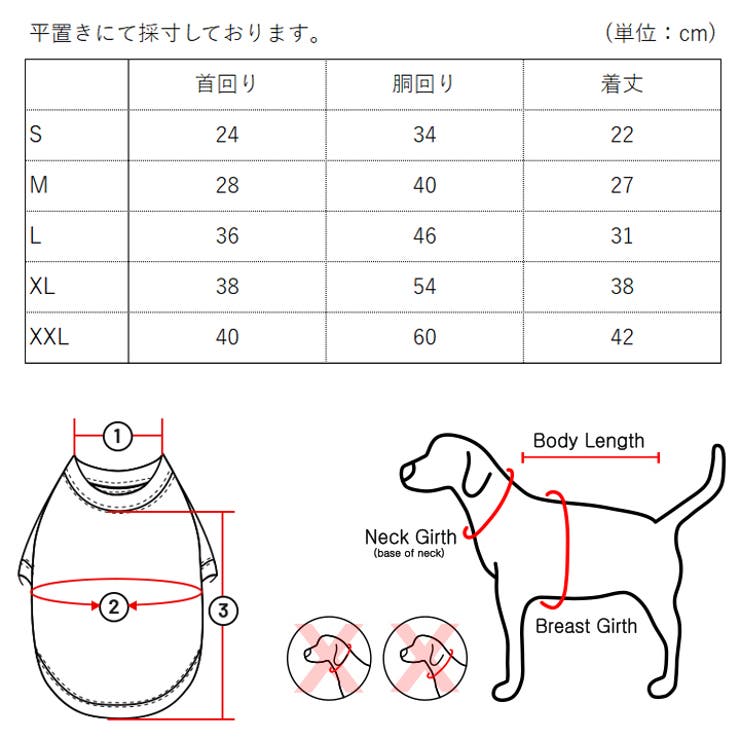 平置きにて採寸しております。 (単位：cm)

| | 首回り | 胴回り | 着丈 |
|---|---|---|---|
| S | 24 | 34 | 22 |
| M | 28 | 40 | 27 |
| L | 36 | 46 | 31 |
| XL | 38 | 54 | 38 |
| XXL | 40 | 60 | 42 |

1
2
3

Body Length
Neck Girth
(base of neck)
Breast Girth