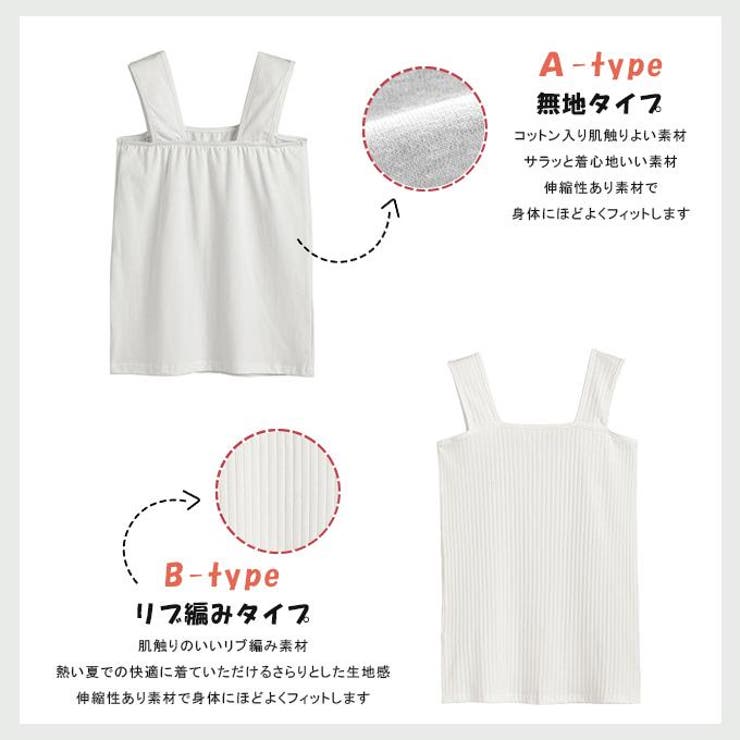 A-type
無地タイプ
コットン入り肌触りよい素材
サラッと着心地いい素材
伸縮性あり素材で
身体にほどよくフィットします

B-type
リブ編みタイプ
肌触りのいいリブ編み素材
熱い夏での快適に着ていただけるさらりとした生地感
伸縮性あり素材で身体にほどよくフィットします