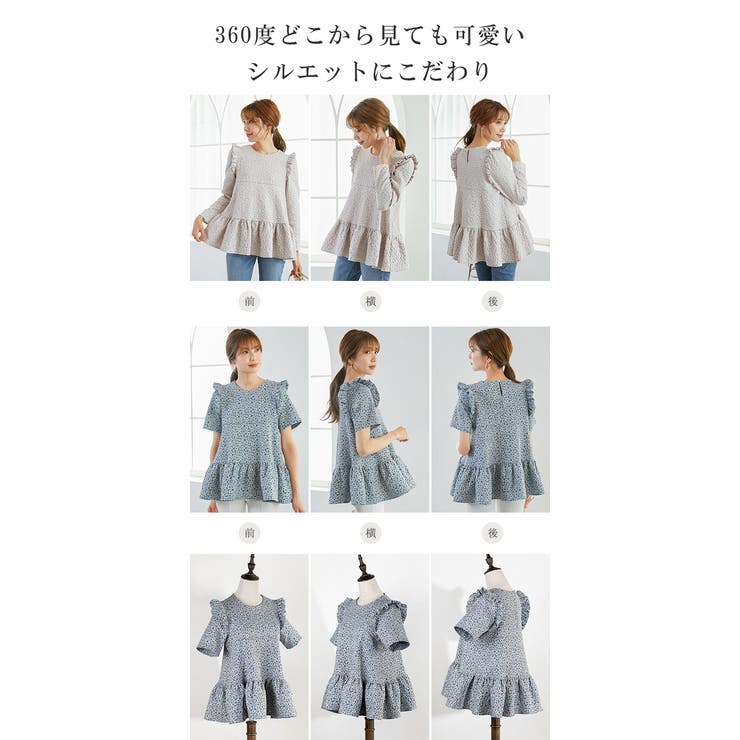 360度どこから見ても可愛い
シルエットにこだわり

前

横

後

前

横

後