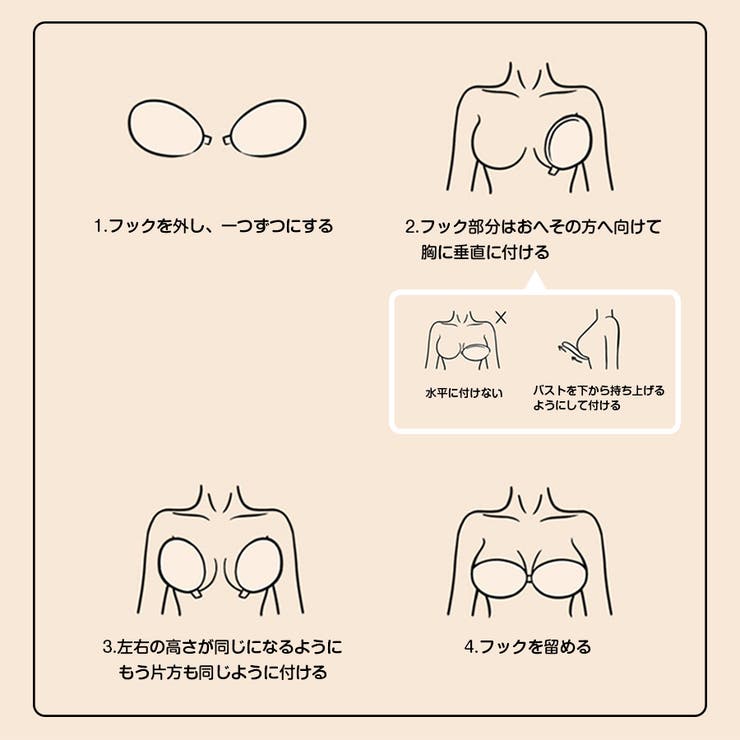 1.フックを外し、一つずつにする

2.フック部分はおへその方へ向けて胸に垂直に付ける

×

水平に付けない

バストを下から持ち上げるようにして付ける

3.左右の高さが同じになるようにもう片方も同じように付ける

4.フックを留める