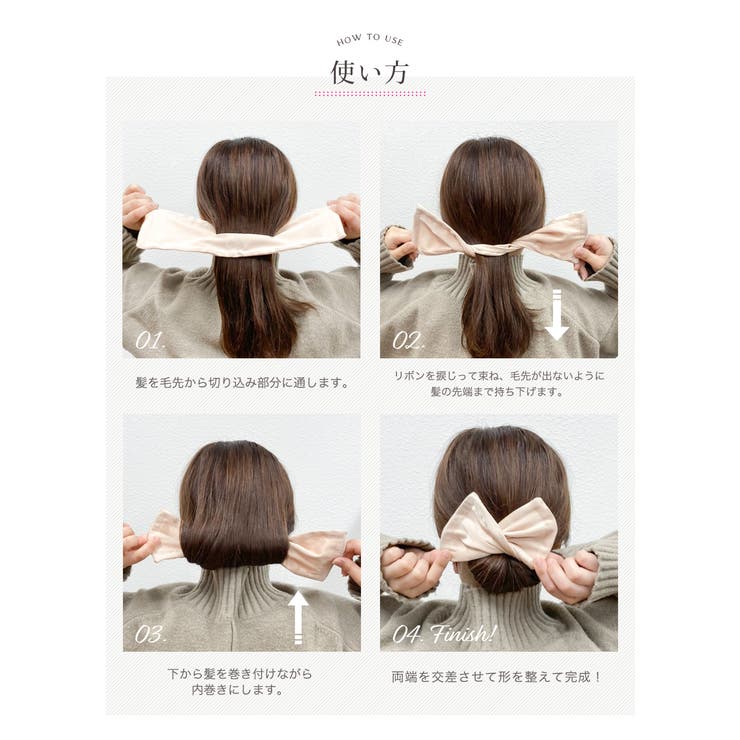 HOW TO USE

使い方

01.

髪を毛先から切り込み部分に通します。

02.

リボンを捩じって束ね、毛先が出ないように髪の先端まで持ち下げます。

03.

下から髪を巻き付けながら内巻きにします。

04. Finish!

両端を交差させて形を整えて完成！