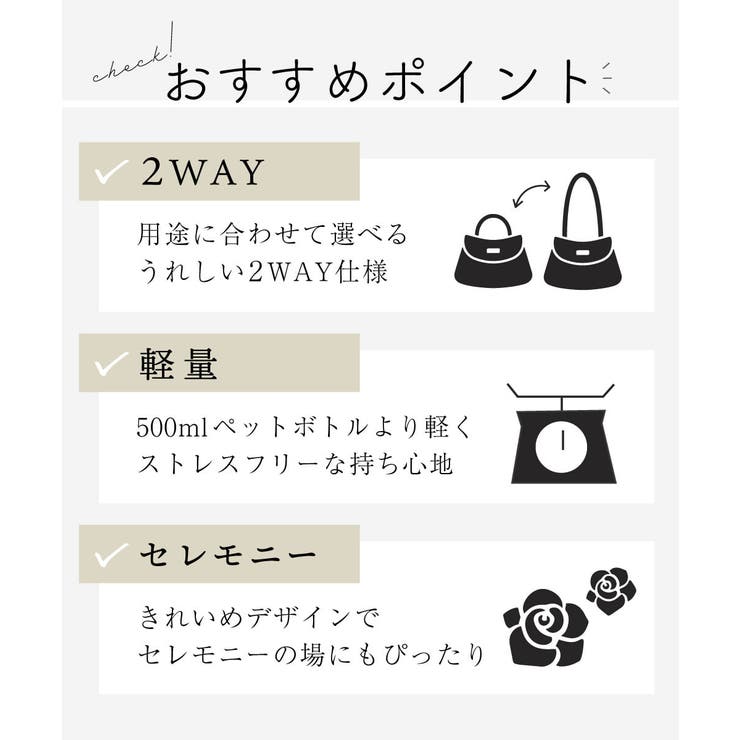 check!
おすすめポイント

2WAY

用途に合わせて選べる
うれしい2WAY仕様

軽量

500mlペットボトルより軽く
ストレスフリーな持ち心地

セレモニー

きれいめデザインで
セレモニーの場にもぴったり