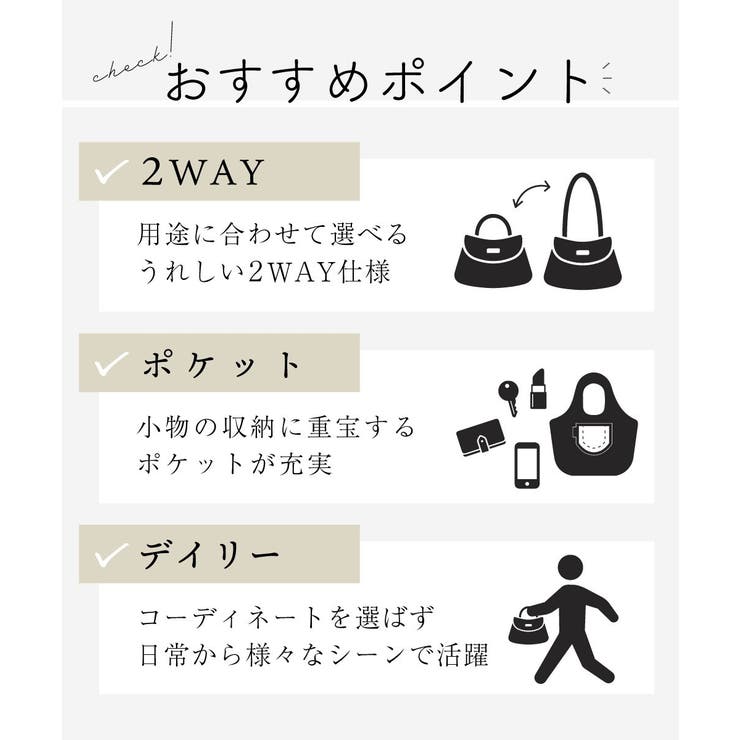 check!
おすすめポイント

2WAY

用途に合わせて選べる
うれしい2WAY仕様

ポケット

小物の収納に重宝する
ポケットが充実

デイリー

コーディネートを選ばず
日常から様々なシーンで活躍