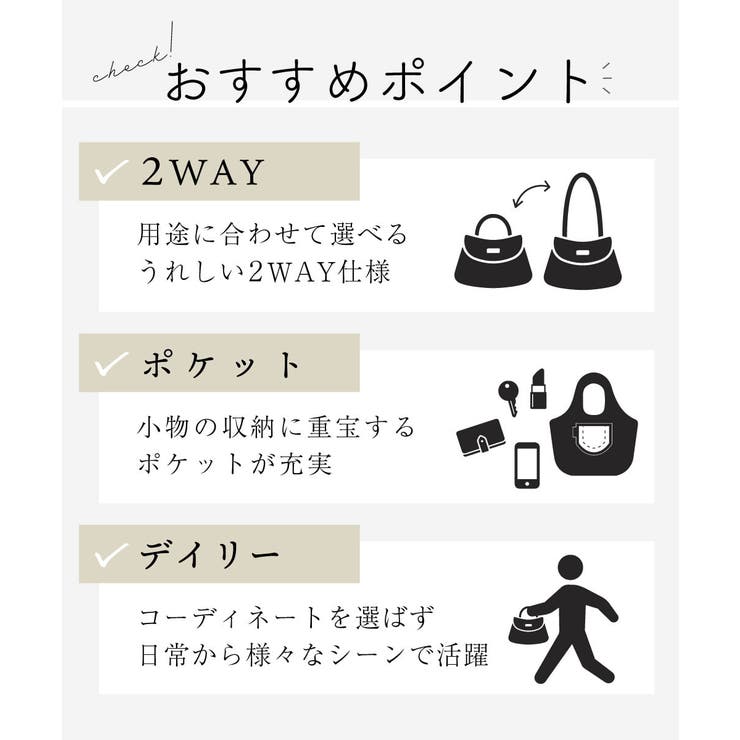 check!
おすすめポイント

2WAY

用途に合わせて選べる
うれしい2WAY仕様

ポケット

小物の収納に重宝する
ポケットが充実

デイリー

コーディネートを選ばず
日常から様々なシーンで活躍