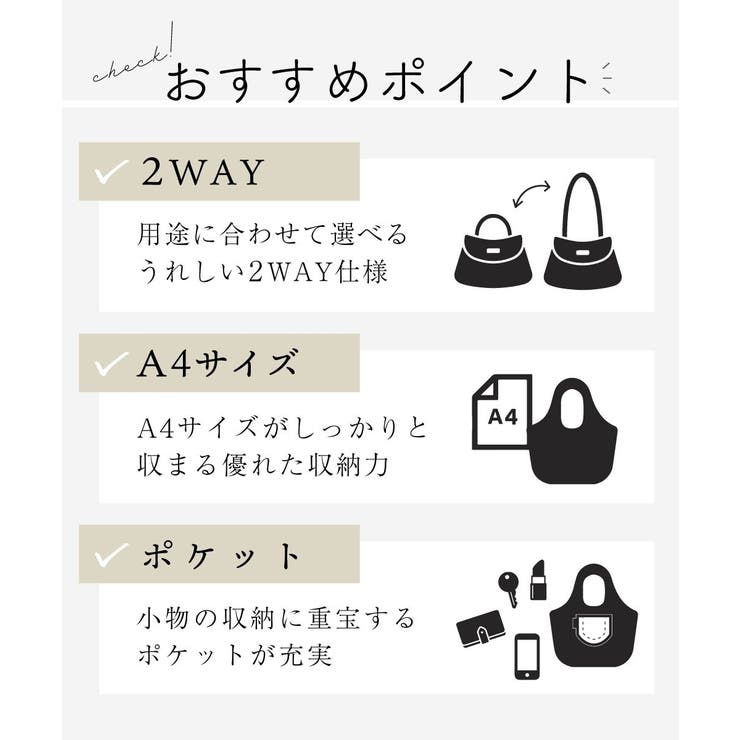 check!
おすすめポイント

2WAY

用途に合わせて選べる
うれしい2WAY仕様

A4サイズ

A4サイズがしっかりと
収まる優れた収納力

A4

ポケット

小物の収納に重宝する
ポケットが充実