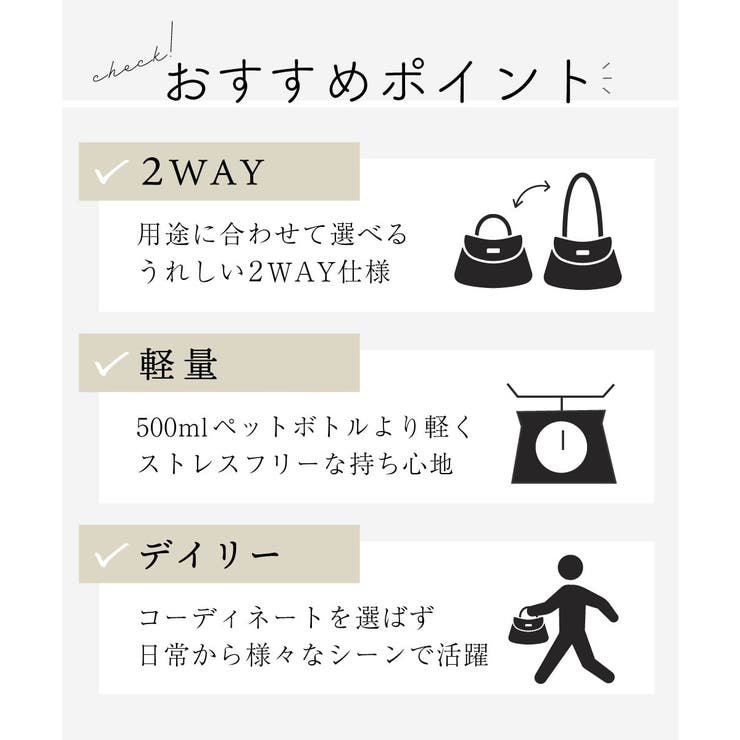 check!
おすすめポイント

2WAY

用途に合わせて選べる
うれしい2WAY仕様

軽量

500mlペットボトルより軽く
ストレスフリーな持ち心地

デイリー

コーディネートを選ばず
日常から様々なシーンで活躍