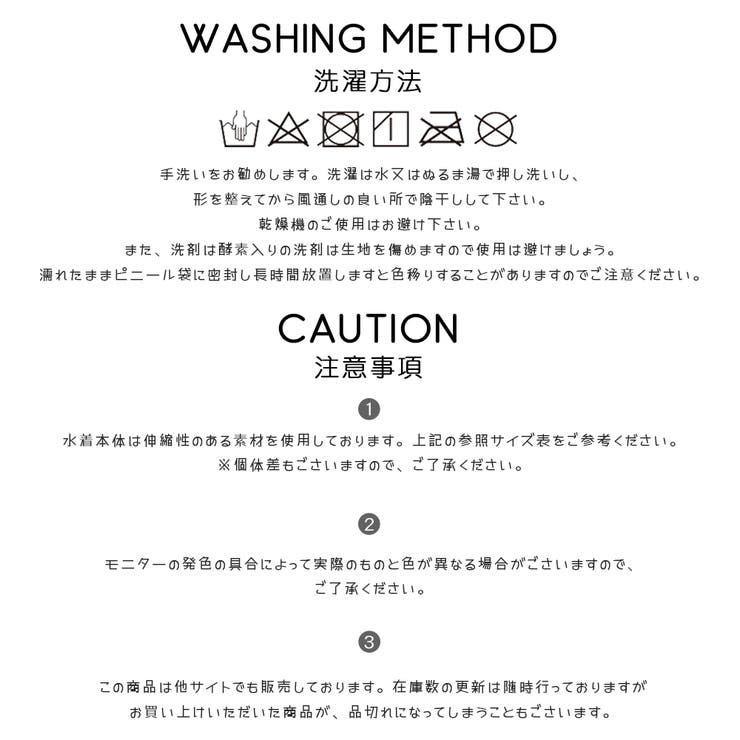 WASHING METHOD
洗濯方法

手洗いをお勧めします。洗濯は水又はぬるま湯で押し洗いし、
形を整えてから風通しの良い所で陰干しして下さい。
乾燥機のご使用はお避け下さい。
また、洗剤は酵素入りの洗剤は生地を傷めますので使用は避けましょう。
濡れたままビニール袋に密封し長時間放置しますと色移りすることがありますのでご注意ください。

CAUTION
注意事項

1

水着本体は伸縮性のある素材を使用しております。上記の参照サイズ表をご参考ください。
※個体差もございますので、ご了承ください。

2

モニターの発色の具合によって実際のものと色が異なる場合がございますので、
ご了承ください。

3

この商品は他サイトでも販売しております。在庫数の更新は随時行っておりますが
お買い上げいただいた商品が、品切れになってしまうこともございます。