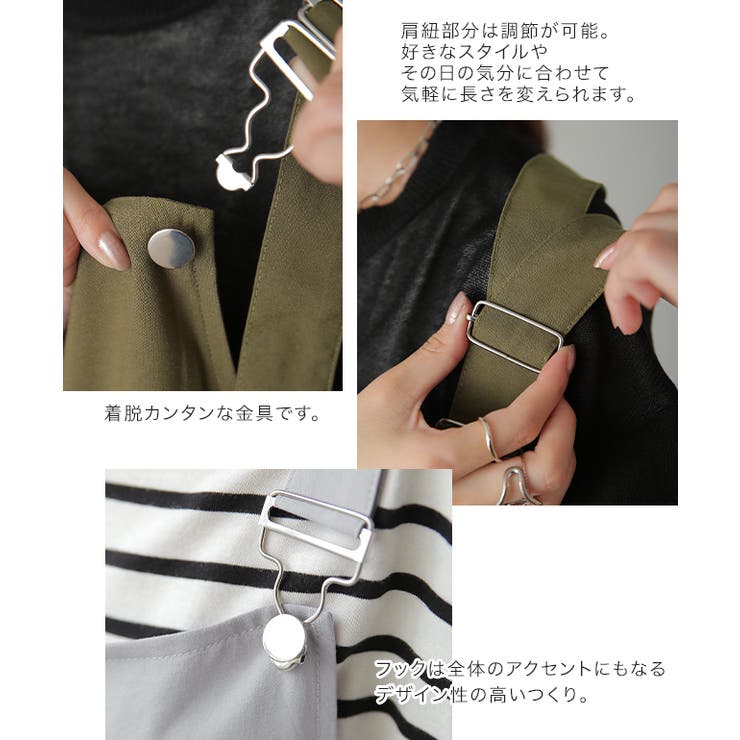 肩紐部分は調節が可能。
好きなスタイルや
その日の気分に合わせて
気軽に長さを変えられます。

着脱カンタンな金具です。

フックは全体のアクセントにもなる
デザイン性の高いつくり。