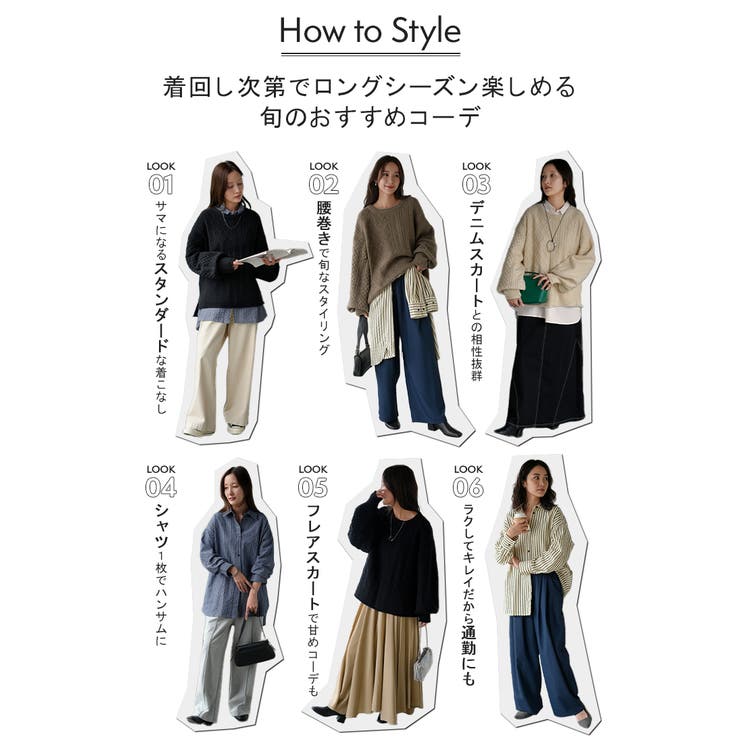 How to Style

着回し次第でロングシーズン楽しめる
旬のおすすめコーデ

LOOK
01
サマになるスタンダードな着こなし

LOOK
02
腰巻きで旬なスタイリング

LOOK
03
デニムスカートとの相性抜群

LOOK
04
シャツ1枚でハンサムに

LOOK
05
フレアスカートで甘めコーデも

LOOK
06
ラクしてキレイだから通勤にも