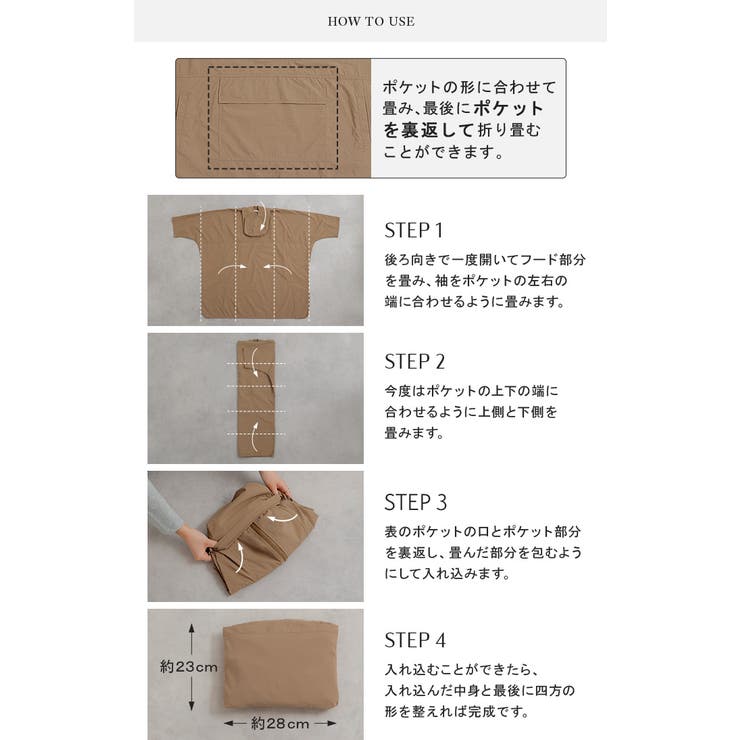 HOW TO USE

ポケットの形に合わせて畳み、最後にポケットを裏返して折り畳むことができます。

STEP 1

後ろ向きで一度開いてフード部分を畳み、袖をポケットの左右の端に合わせるように畳みます。

STEP 2

今度はポケットの上下の端に合わせるように上側と下側を畳みます。

STEP 3

表のポケットの口とポケット部分を裏返し、畳んだ部分を包むようにして入れ込みます。

約23cm

約28cm

STEP 4

入れ込むことができたら、入れ込んだ中身と最後に四方の形を整えれば完成です。