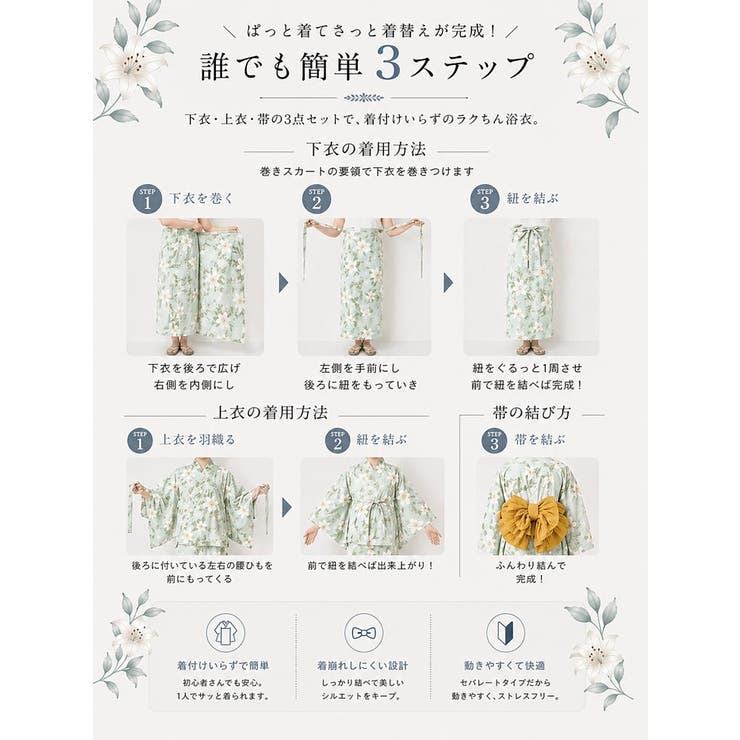 \ ぱっと着てさっと着替えが完成！ /

誰でも簡単3ステップ

下衣・上衣・帯の3点セットで、着付けいらずのラクちん浴衣。

下衣の着用方法

巻きスカートの要領で下衣を巻きつけます

STEP 1 下衣を巻く

下衣を後ろで広げ
右側を内側にし

STEP 2

左側を手前にし
後ろに紐をもっていき

STEP 3 紐を結ぶ

紐をぐるっと1周させ
前で紐を結べば完成！

上衣の着用方法

STEP 1 上衣を羽織る

後ろに付いている左右の腰ひもを
前にもってくる

STEP 2 紐を結ぶ

前で紐を結べば出来上がり！

帯の結び方

STEP 3 帯を結ぶ

ふんわり結んで
完成！

着付けいらずで簡単
初心者さんでも安心。
1人でサッと着られます。

着崩れしにくい設計
しっかり結べて美しい
シルエットをキープ。

動きやすくて快適
セパレートタイプだから
動きやすく、ストレスフリー。