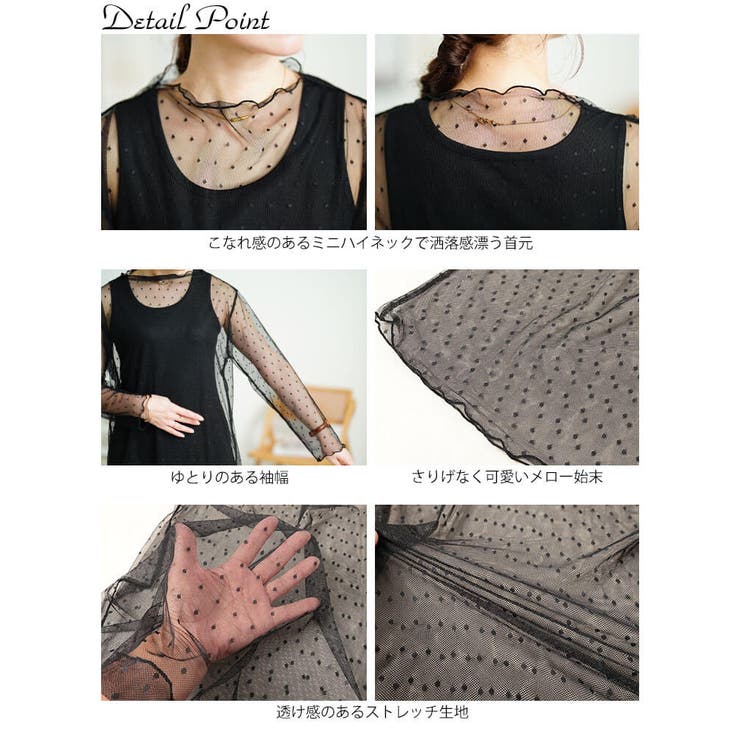 Detail Point

こなれ感のあるミニハイネックで洒落感漂う首元

ゆとりのある袖幅

さりげなく可愛いメロー始末

透け感のあるストレッチ生地