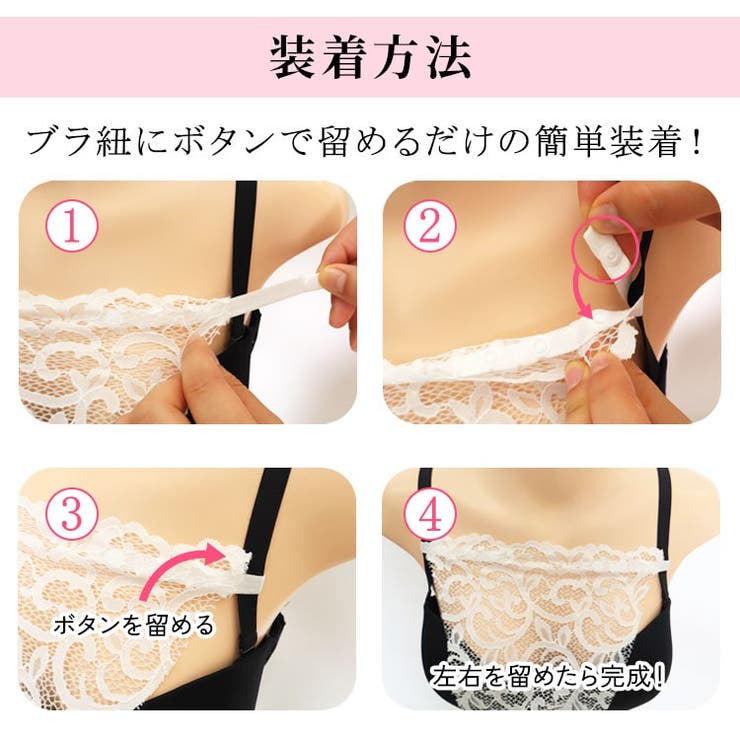 装着方法

ブラ紐にボタンで留めるだけの簡単装着！

①

②

③

ボタンを留める

④

左右を留めたら完成！